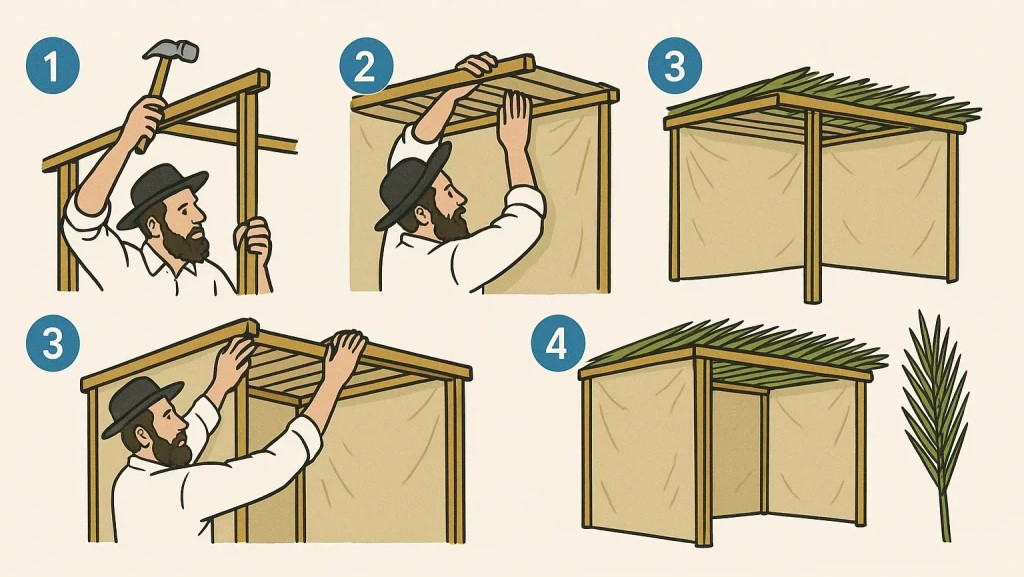 1

2

3

3

4